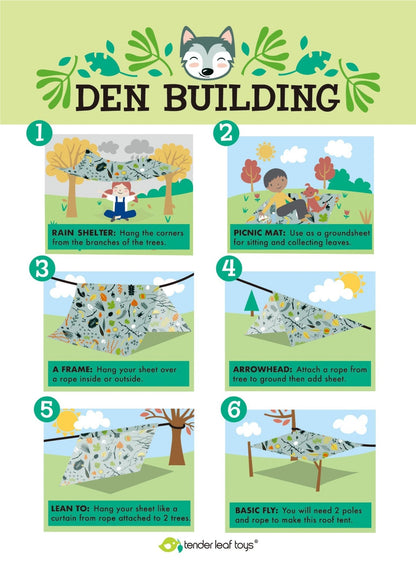 DEN BUILDING

1

RAIN SHELTER: Hang the corners from the branches of the trees.

2

PICNIC MAT: Use as a groundsheet for sitting and collecting leaves.

3

A FRAME: Hang your sheet over a rope inside or outside.

4

ARROWHEAD: Attach a rope from tree to ground then add sheet.

5

LEAN TO: Hang your sheet like a curtain from rope attached to 2 trees.

6

BASIC FLY: You will need 2 poles and rope to make this roof tent.

tender leaf toys®