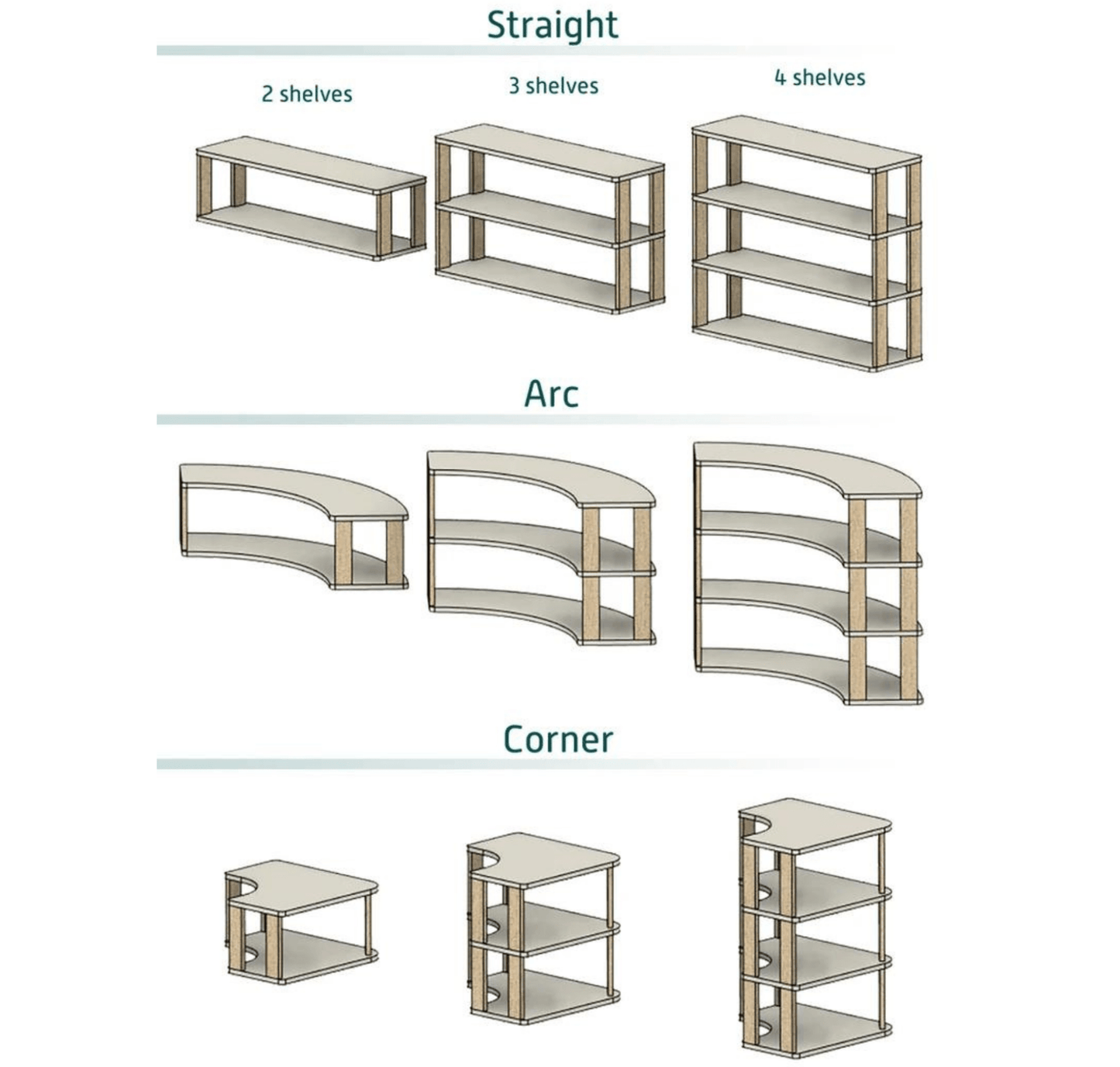 Straight

2 shelves

3 shelves

4 shelves

Arc

Corner