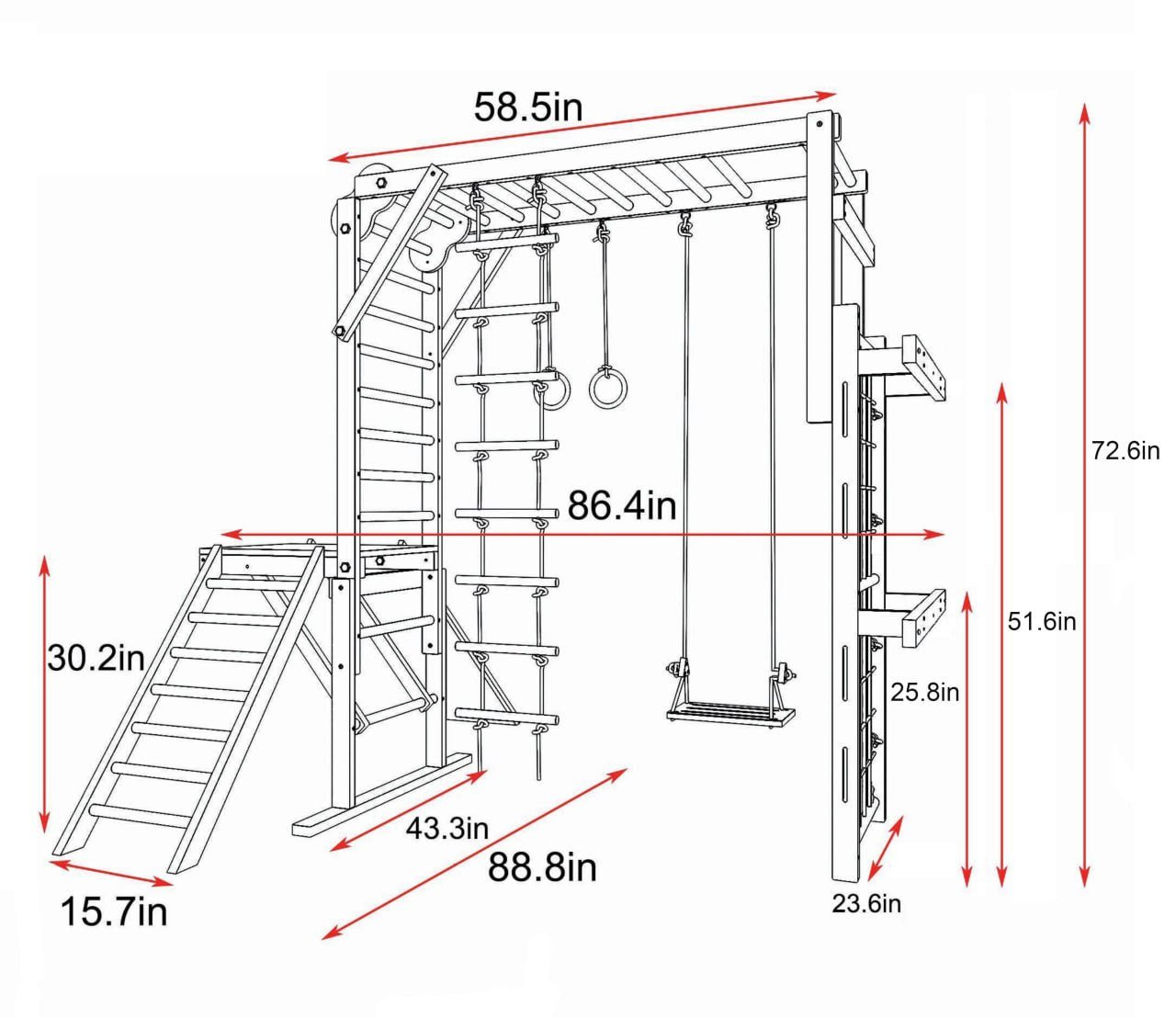 58.5in

72.6in

86.4in

51.6in

30.2in

25.8in

43.3in

88.8in

15.7in

23.6in